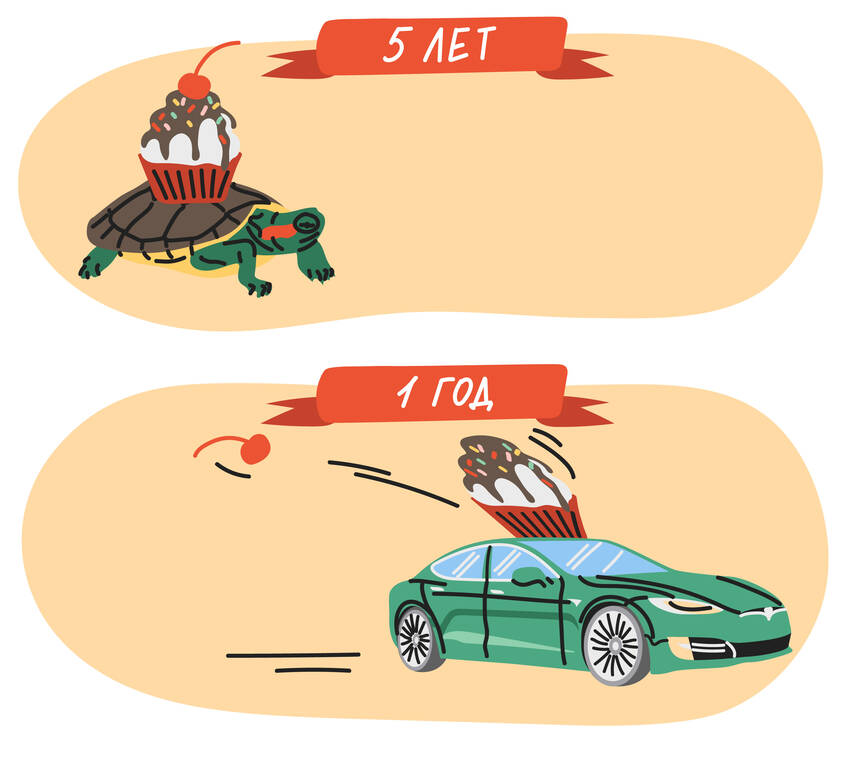 5 ЛЕТ

1 ГОД